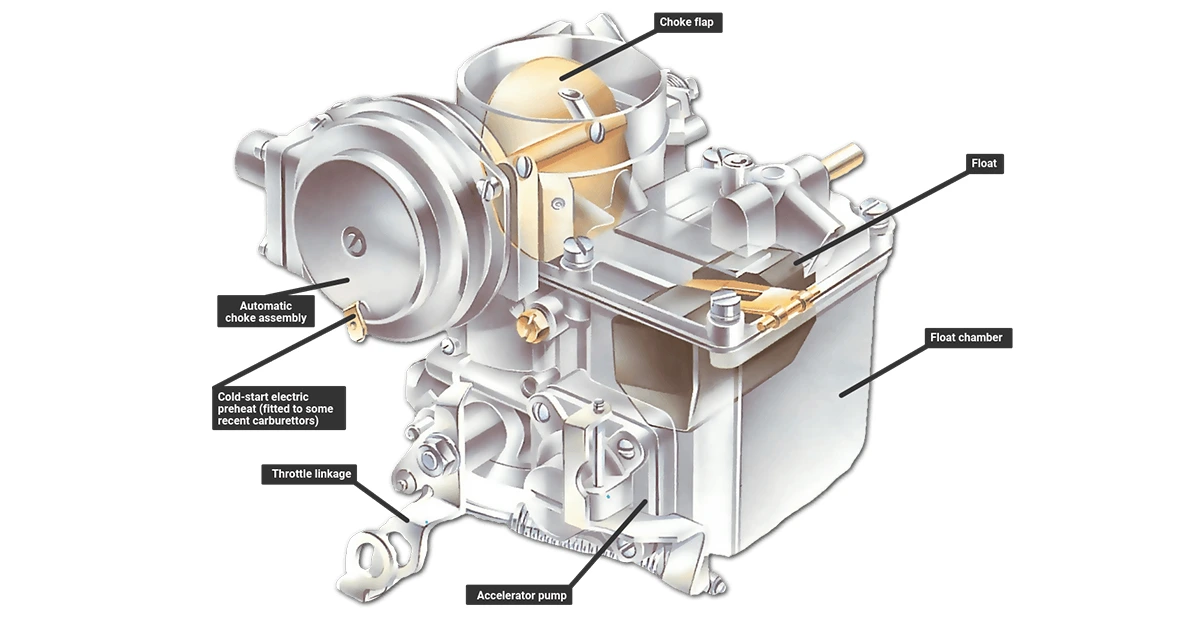 Choke flap

Float

Automatic choke assembly

Float chamber

Cold-start electric preheat (fitted to some recent carburettors)

Throttle linkage

Accelerator pump